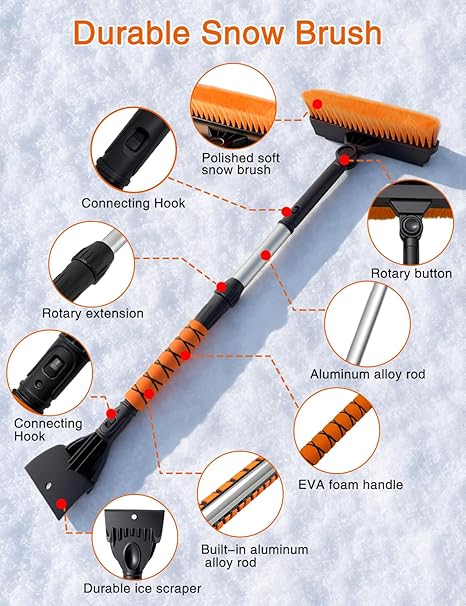 Durable Snow Brush

Polished soft snow brush

Connecting Hook

Rotary button

Rotary extension

Aluminum alloy rod

Connecting Hook

EVA foam handle

Built-in aluminum alloy rod

Durable ice scraper