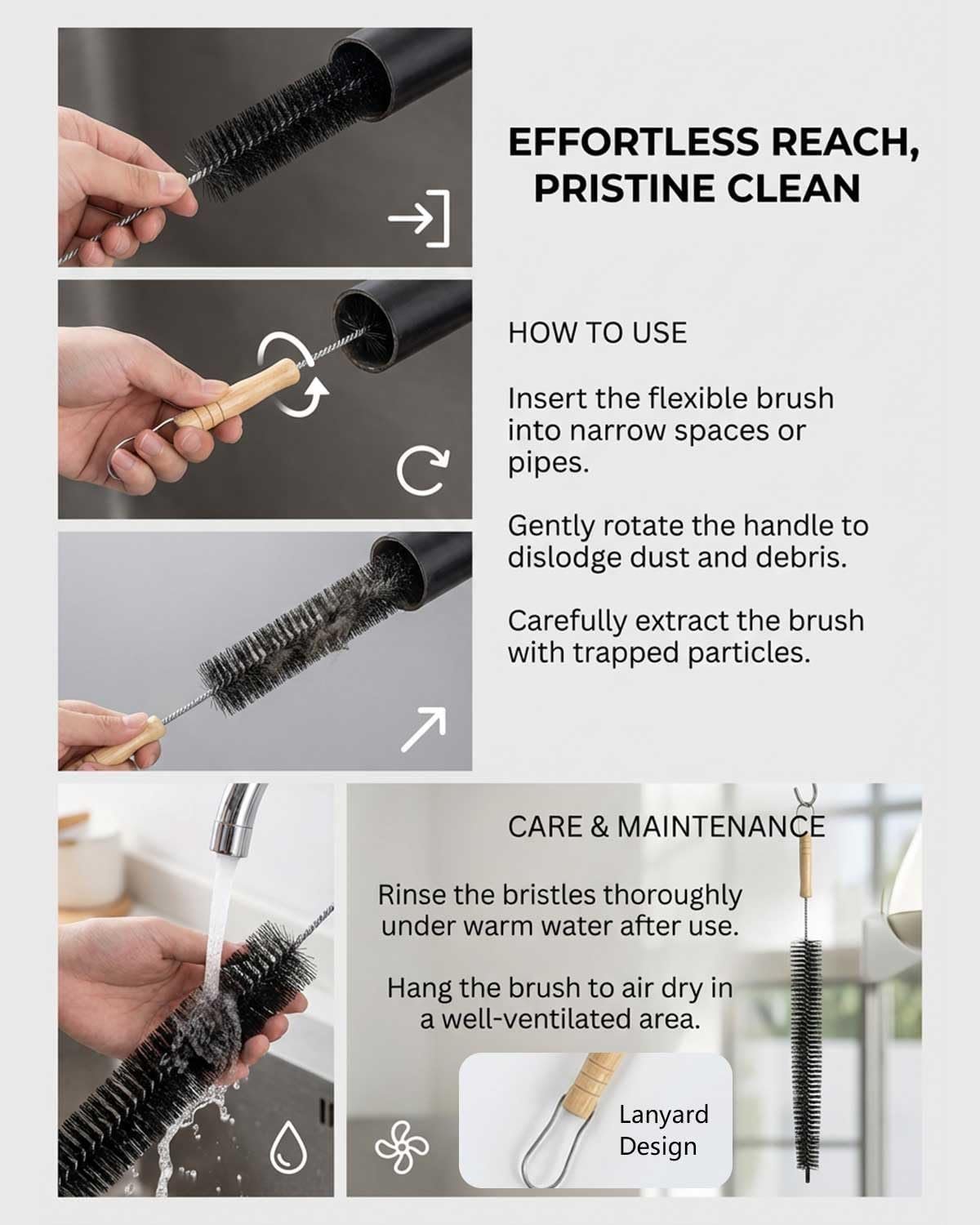 EFFORTLESS REACH, PRISTINE CLEAN

HOW TO USE

Insert the flexible brush into narrow spaces or pipes.

Gently rotate the handle to dislodge dust and debris.

Carefully extract the brush with trapped particles.

CARE & MAINTENANCE

Rinse the bristles thoroughly under warm water after use.

Hang the brush to air dry in a well-ventilated area.

Lanyard Design