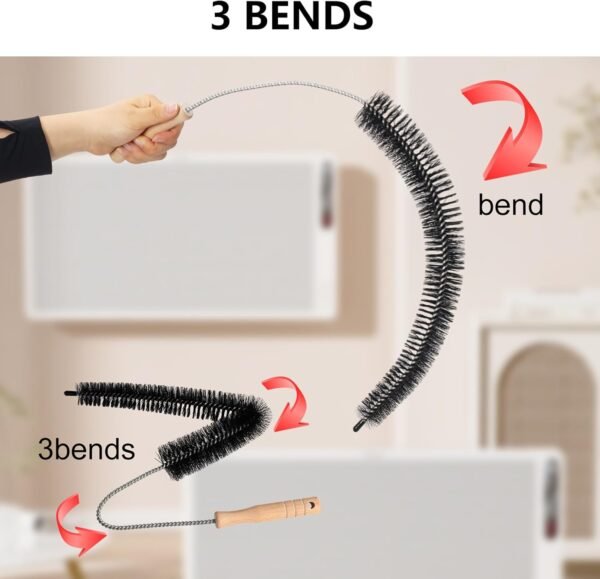 3 BENDS

bend

3bends