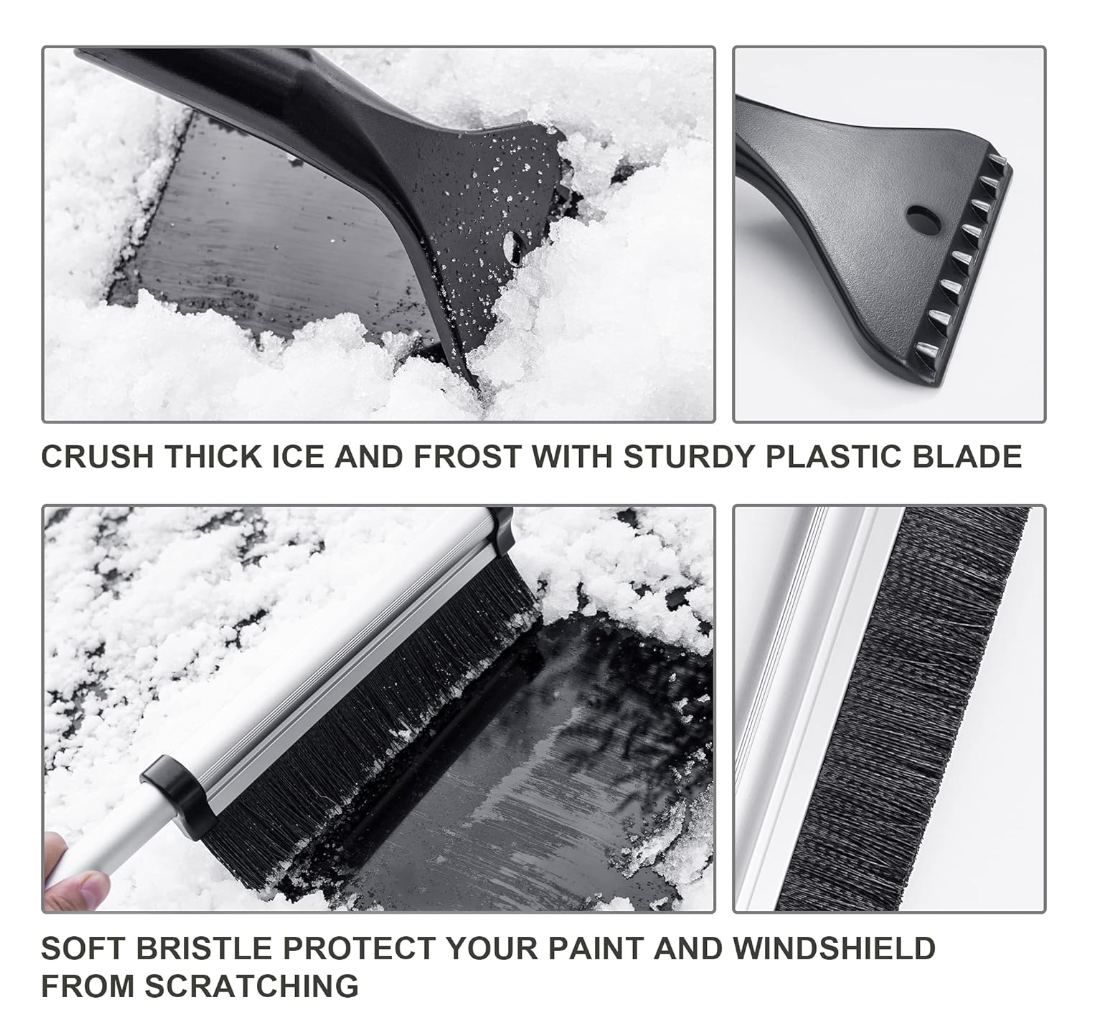 CRUSH THICK ICE AND FROST WITH STURDY PLASTIC BLADE

SOFT BRISTLE PROTECT YOUR PAINT AND WINDSHIELD FROM SCRATCHING